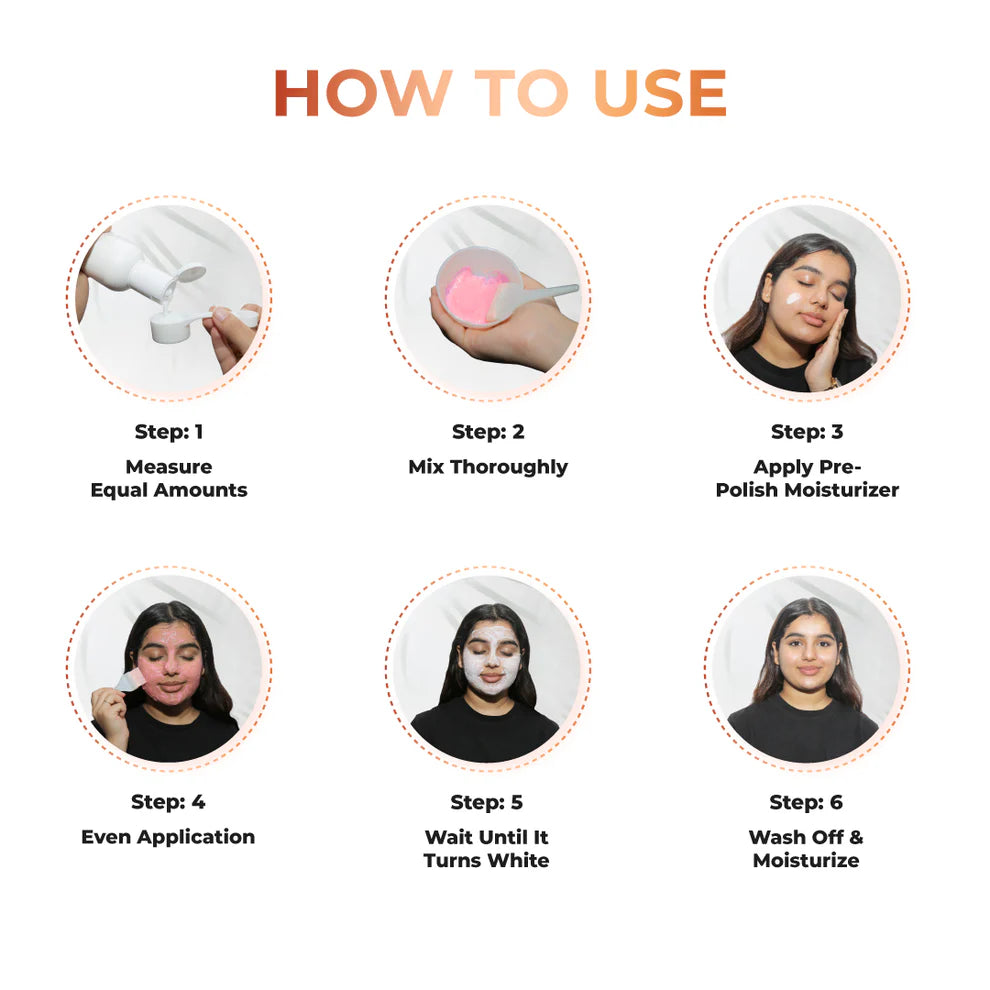 HOW TO USE

Step: 1
Measure Equal Amounts

Step: 2
Mix Thoroughly

Step: 3
Apply Pre-Polish Moisturizer

Step: 4
Even Application

Step: 5
Wait Until It Turns White

Step: 6
Wash Off & Moisturize