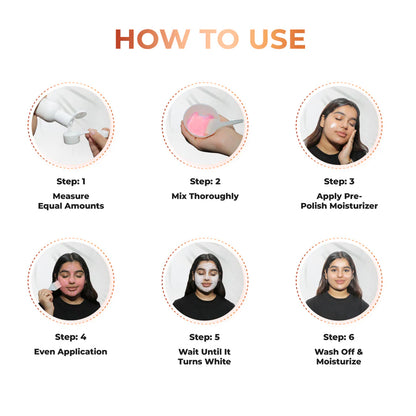 HOW TO USE

Step: 1
Measure Equal Amounts

Step: 2
Mix Thoroughly

Step: 3
Apply Pre-Polish Moisturizer

Step: 4
Even Application

Step: 5
Wait Until It Turns White

Step: 6
Wash Off & Moisturize